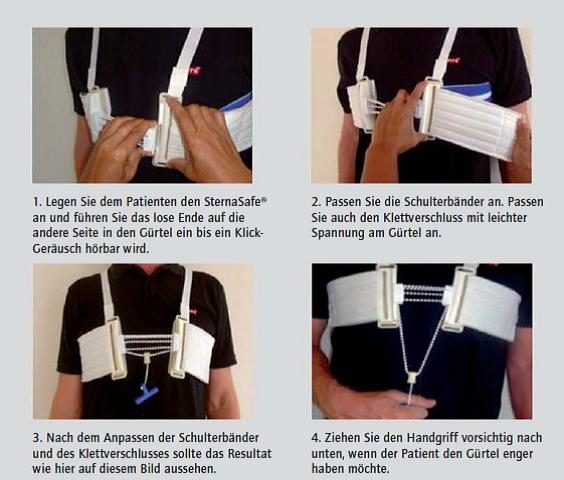 1. Legen Sie dem Patienten den SternaSafe® an und führen Sie das lose Ende auf die andere Seite in den Gürtel ein bis ein Klick-Geräusch hörbar wird.

2. Passen Sie die Schulterbänder an. Passen Sie auch den Klettverschluss mit leichter Spannung am Gürtel an.

3. Nach dem Anpassen der Schulterbänder und des Klettverschlusses sollte das Resultat wie hier auf diesem Bild aussehen.

4. Ziehen Sie den Handgriff vorsichtig nach unten, wenn der Patient den Gürtel enger haben möchte.